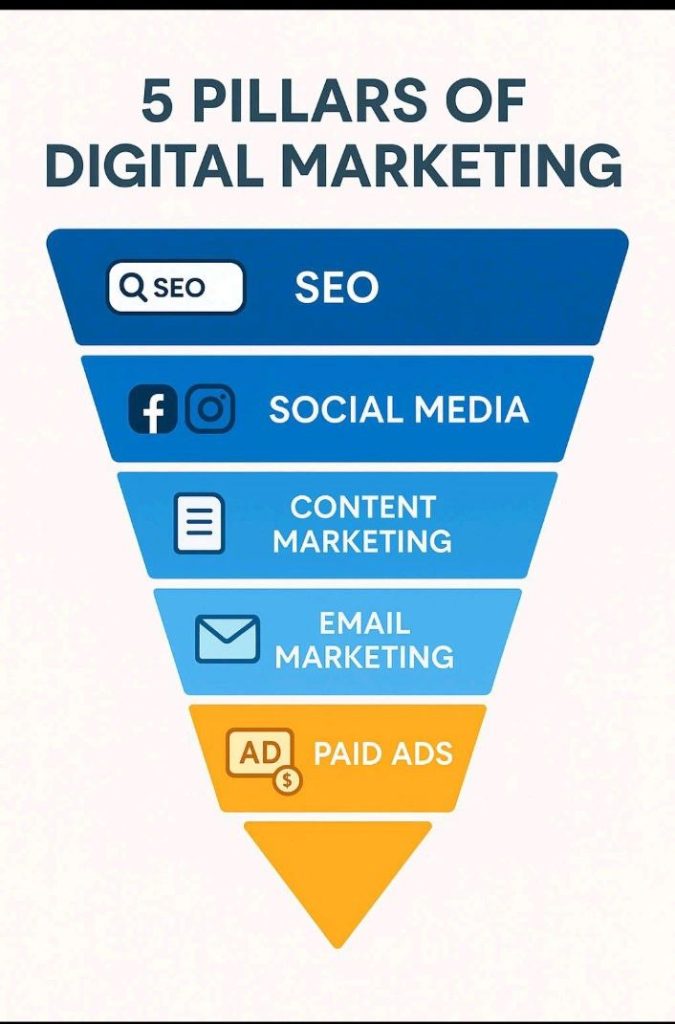 5 PILLARS OF DIGITAL MARKETING

SEO

SEO

SOCIAL MEDIA

CONTENT MARKETING

EMAIL MARKETING

AD

$

PAID ADS